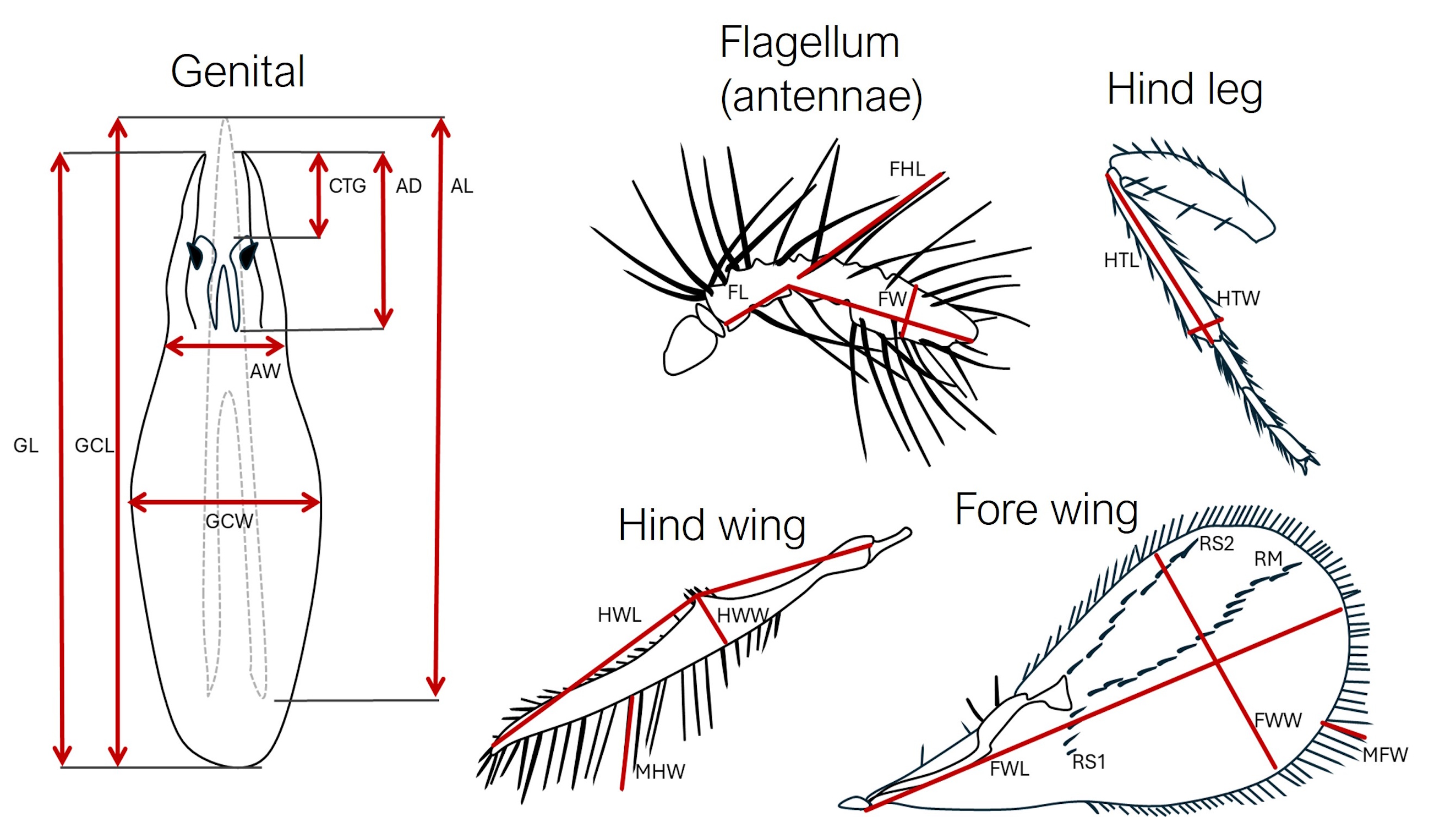 Genital

CTG
AD
AL
AW
GL
GCL
GCW

Flagellum (antennae)

FHL
FL
FW

Hind leg

HTL
HTW

Hind wing

HWL
HWW
MHW

Fore wing

RS2
RM
FWW
MFW
FWL
RS1